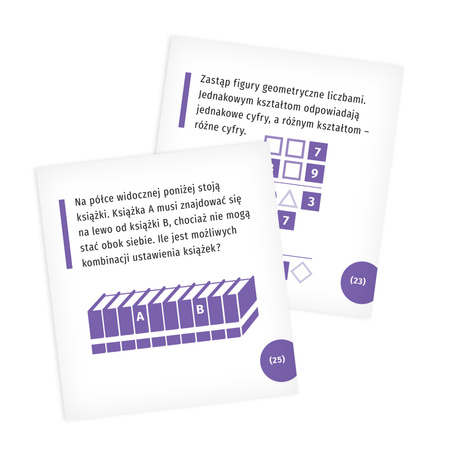 Zastąp figury geometryczne liczbami. Jednakowym kształtom odpowiadają jednakowe cyfry, a różnym kształtom – różne cyfry.

7

9

3

7

(23)

Na półce widocznej poniżej stoją książki. Książka A musi znajdować się na lewo od książki B, chociaż nie mogą stać obok siebie. Ile jest możliwych kombinacji ustawienia książek?

A

B

(25)