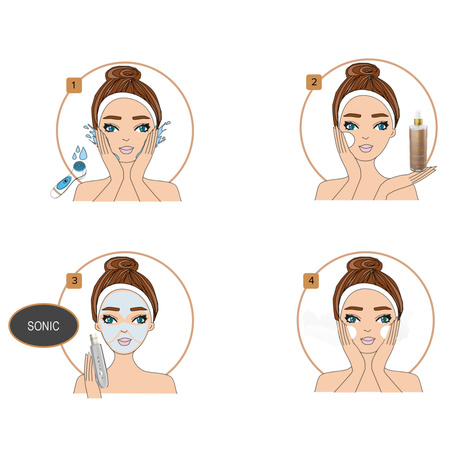 1

2

3

SONIC

4