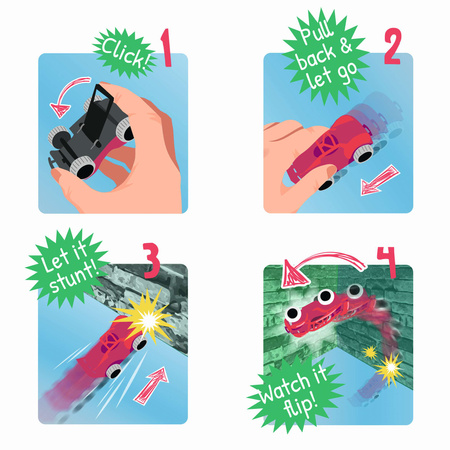 Click! 1

Pull back & let go 2

Let it stunt! 3

4

Watch it flip!