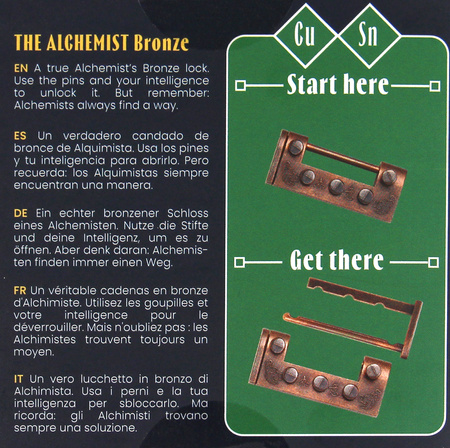 THE ALCHEMIST Bronze

EN A true Alchemist's Bronze lock. Use the pins and your intelligence to unlock it. But remember: Alchemists always find a way.

ES Un verdadero candado de bronce de Alquimista. Usa los pines y tu inteligencia para abrirlo. Pero recuerda: los Alquimistas siempre encuentran una manera.

DE Ein echter bronzener Schloss eines Alchemisten. Nutze die Stifte und deine Intelligenz, um es zu öffnen. Aber denk daran: Alchemisten finden immer einen Weg.

FR Un véritable cadenas en bronze d'Alchimiste. Utilisez les goupilles et votre intelligence pour le déverrouiller. Mais n'oubliez pas : les Alchimistes trouvent toujours un moyen.

IT Un vero lucchetto in bronzo di Alchimista. Usa i perni e la tua intelligenza per sbloccarlo. Ma ricorda: gli Alchimisti trovano sempre una soluzione.

Cu Sn

Start here

Get there